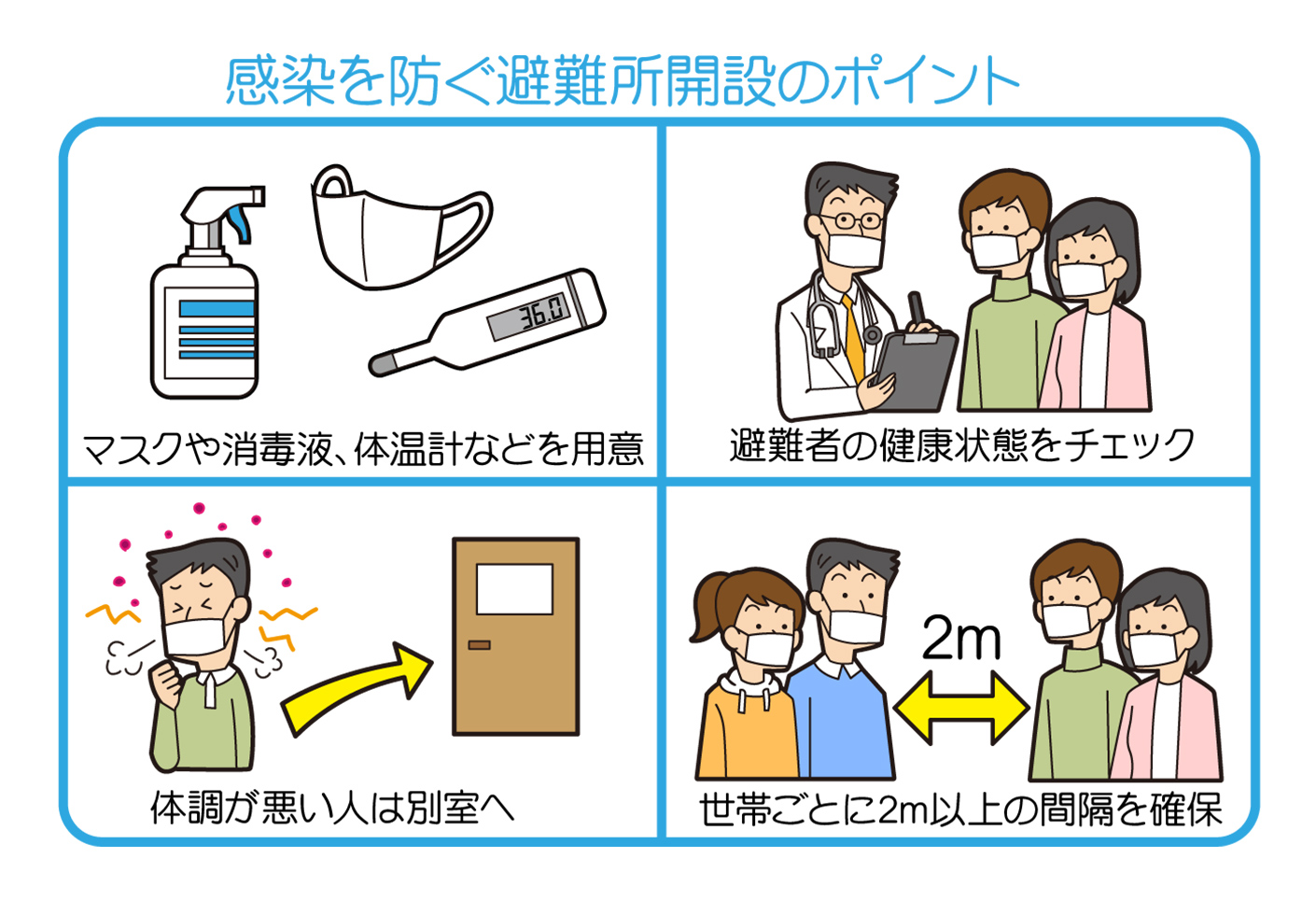 感染を防ぐ避難所開設のポイント

36.0

マスクや消毒液、体温計などを用意

避難者の健康状態をチェック

体調が悪い人は別室へ

2m

世帯ごとに2m以上の間隔を確保